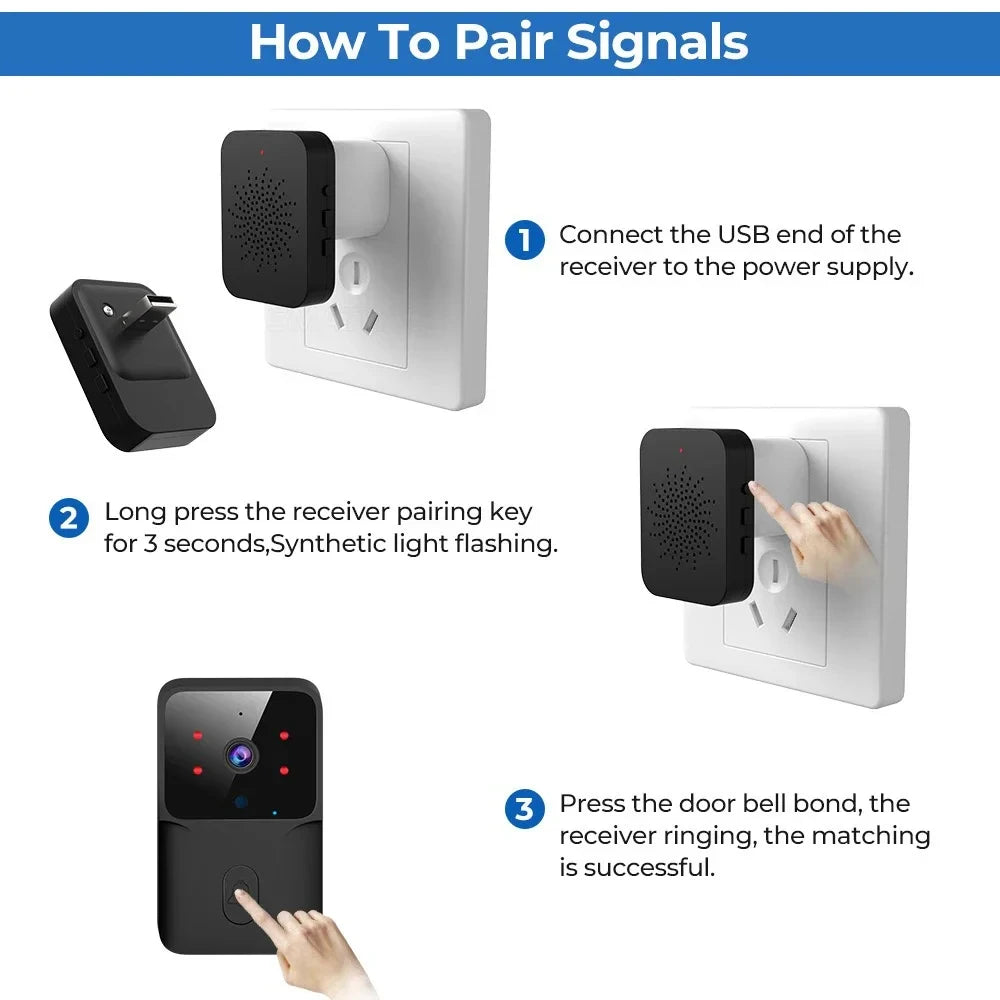 How To Pair Signals

1 Connect the USB end of the receiver to the power supply.

2 Long press the receiver pairing key for 3 seconds,Synthetic light flashing.

3 Press the door bell bond, the receiver ringing, the matching is successful.